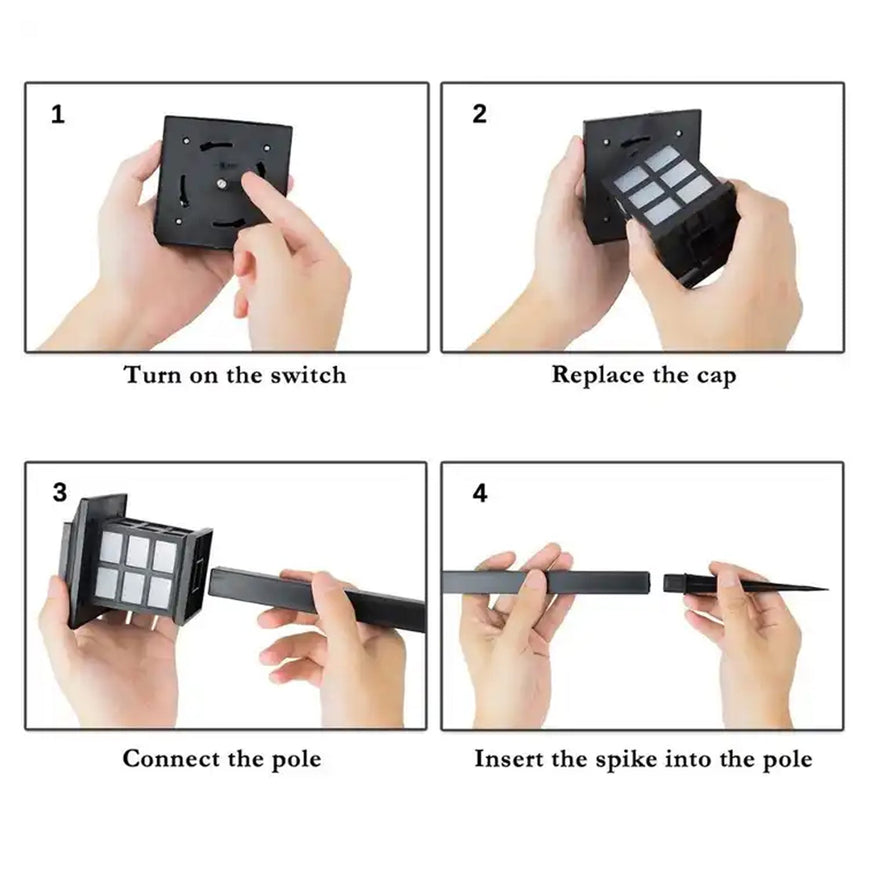 1

Turn on the switch

2

Replace the cap

3

Connect the pole

4

Insert the spike into the pole