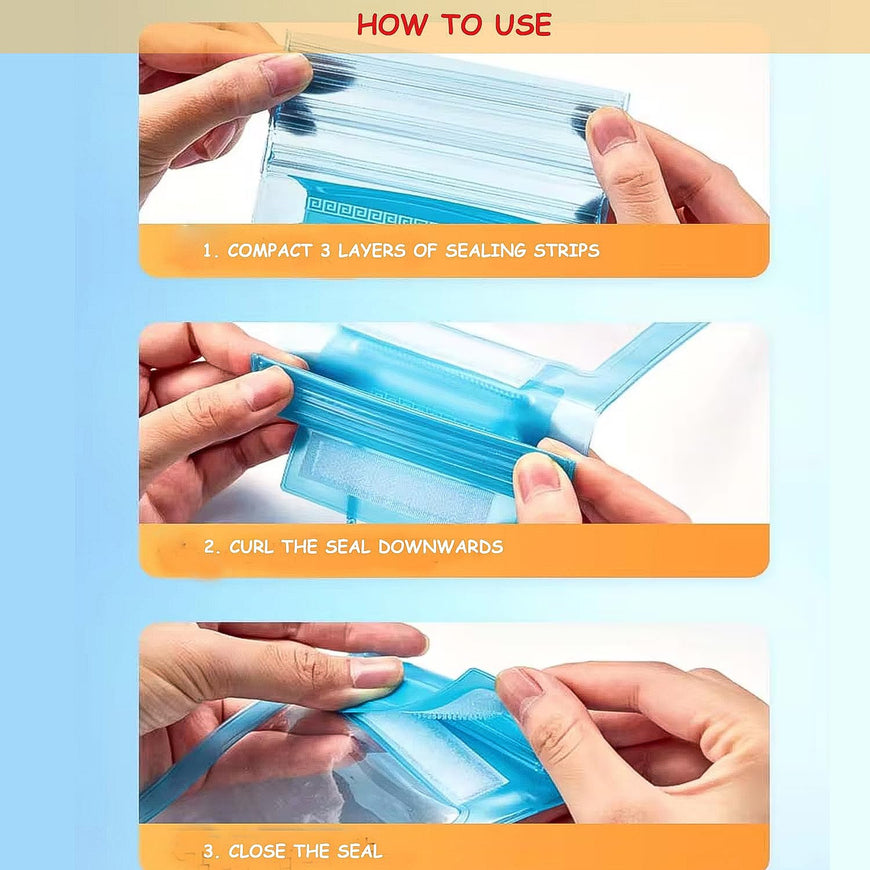 HOW TO USE

1. COMPACT 3 LAYERS OF SEALING STRIPS

2. CURL THE SEAL DOWNWARDS

3. CLOSE THE SEAL