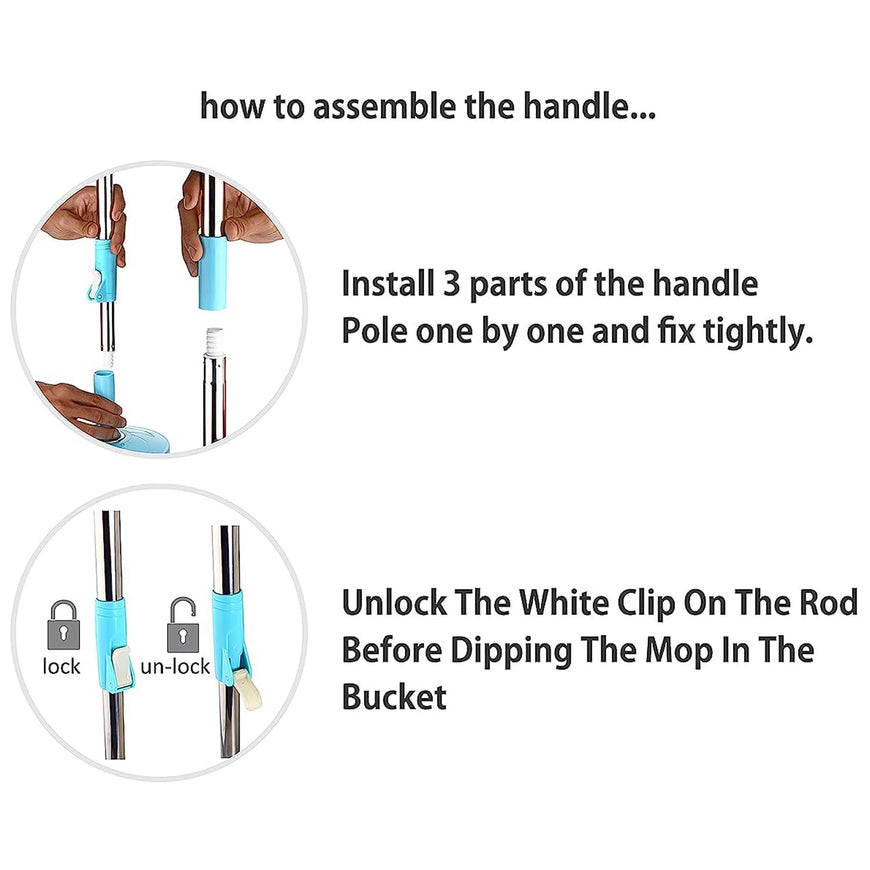 how to assemble the handle...

Install 3 parts of the handle Pole one by one and fix tightly.

lock

un-lock

Unlock The White Clip On The Rod Before Dipping The Mop In The Bucket