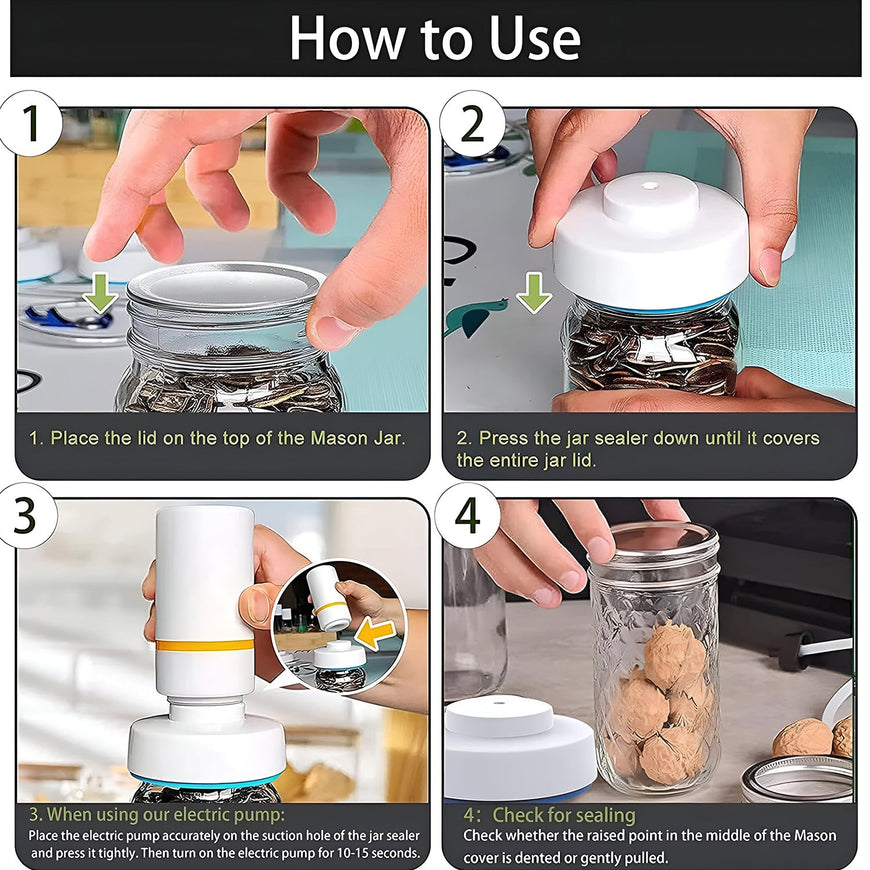 How to Use

1

1. Place the lid on the top of the Mason Jar.

2

2. Press the jar sealer down until it covers the entire jar lid.

3

3. When using our electric pump:
Place the electric pump accurately on the suction hole of the jar sealer and press it tightly. Then turn on the electric pump for 10-15 seconds.

4

4: Check for sealing
Check whether the raised point in the middle of the Mason cover is dented or gently pulled.