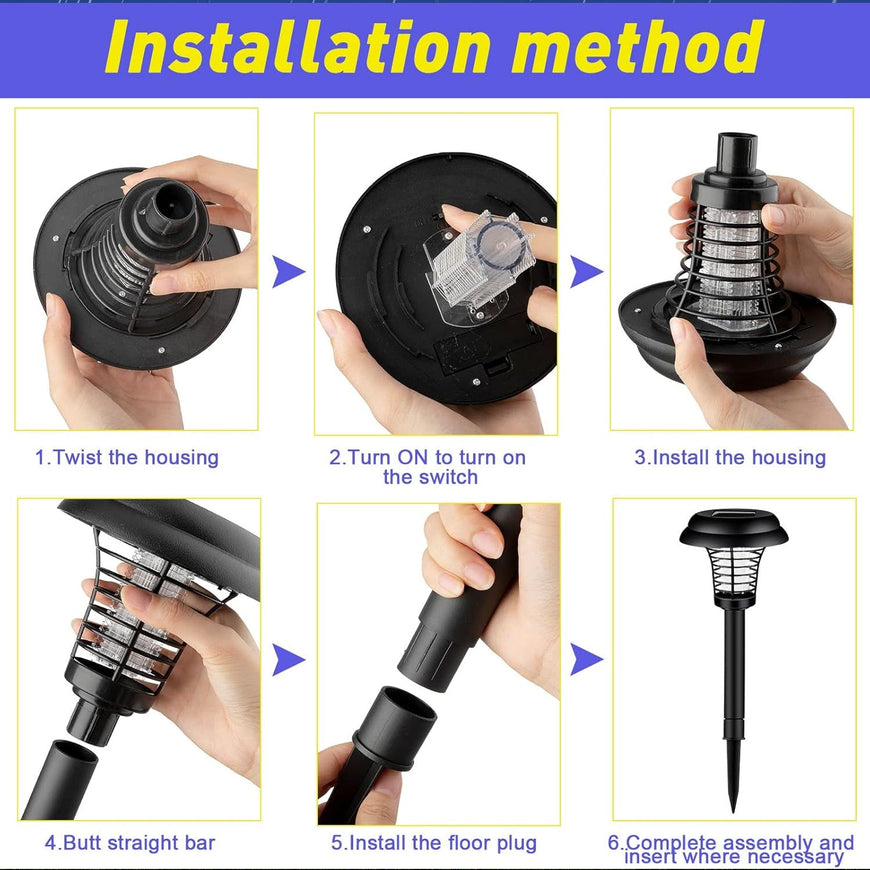 Installation method

1.Twist the housing

2.Turn ON to turn on the switch

3.Install the housing

4.Butt straight bar

5.Install the floor plug

6.Complete assembly and insert where necessary